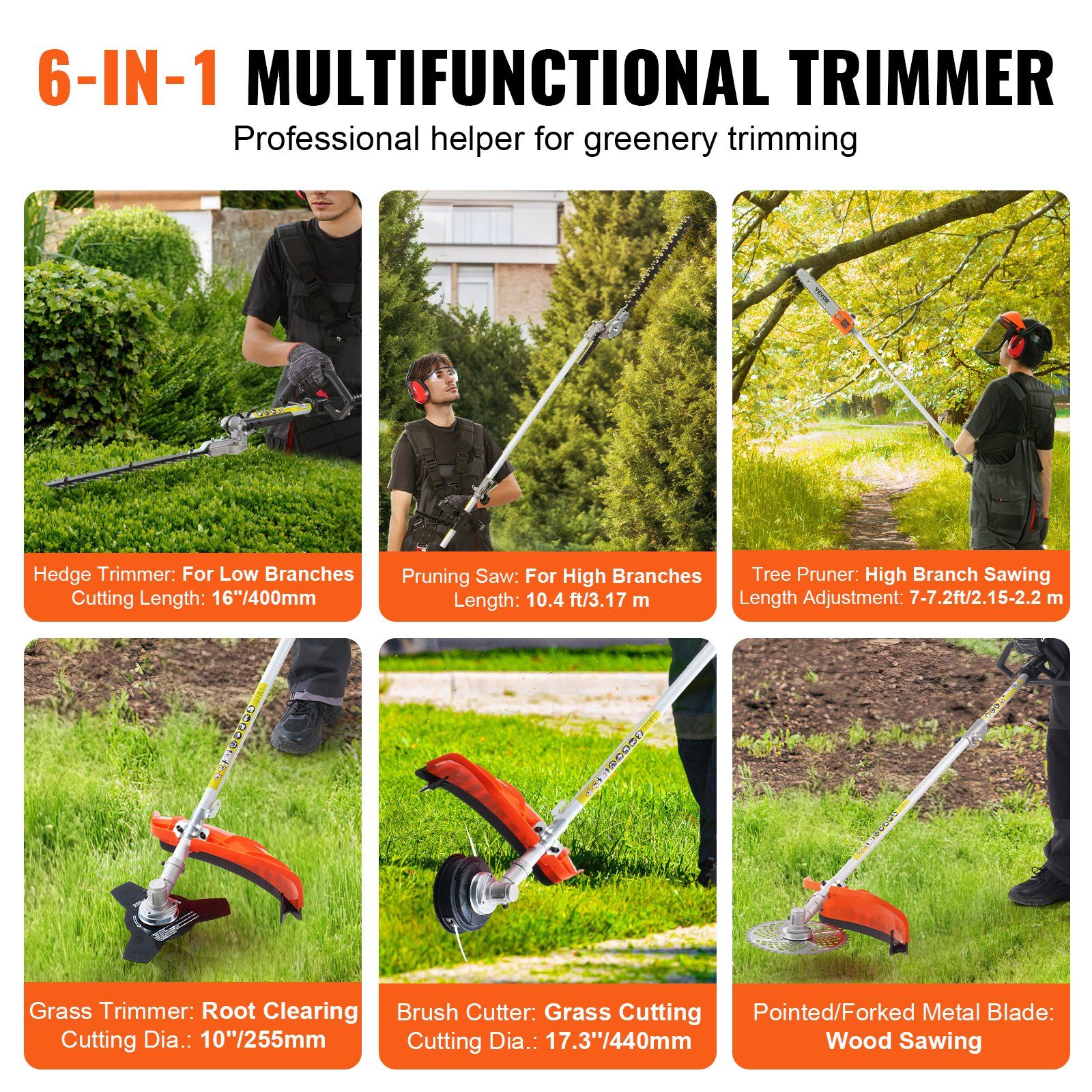 6-IN-1 MULTIFUNCTIONAL TRIMMER

Professional helper for greenery trimming

Hedge Trimmer: For Low Branches
Cutting Length: 16''/400mm

Pruning Saw: For High Branches
Length: 10.4 ft/3.17 m

VEVOR

Tree Pruner: High Branch Sawing
Length Adjustment: 7-7.2ft/2.15-2.2 m

Grass Trimmer: Root Clearing
Cutting Dia.: 10''/255mm

Brush Cutter: Grass Cutting
Cutting Dia.: 17.3''/440mm

Pointed/Forked Metal Blade:
Wood Sawing