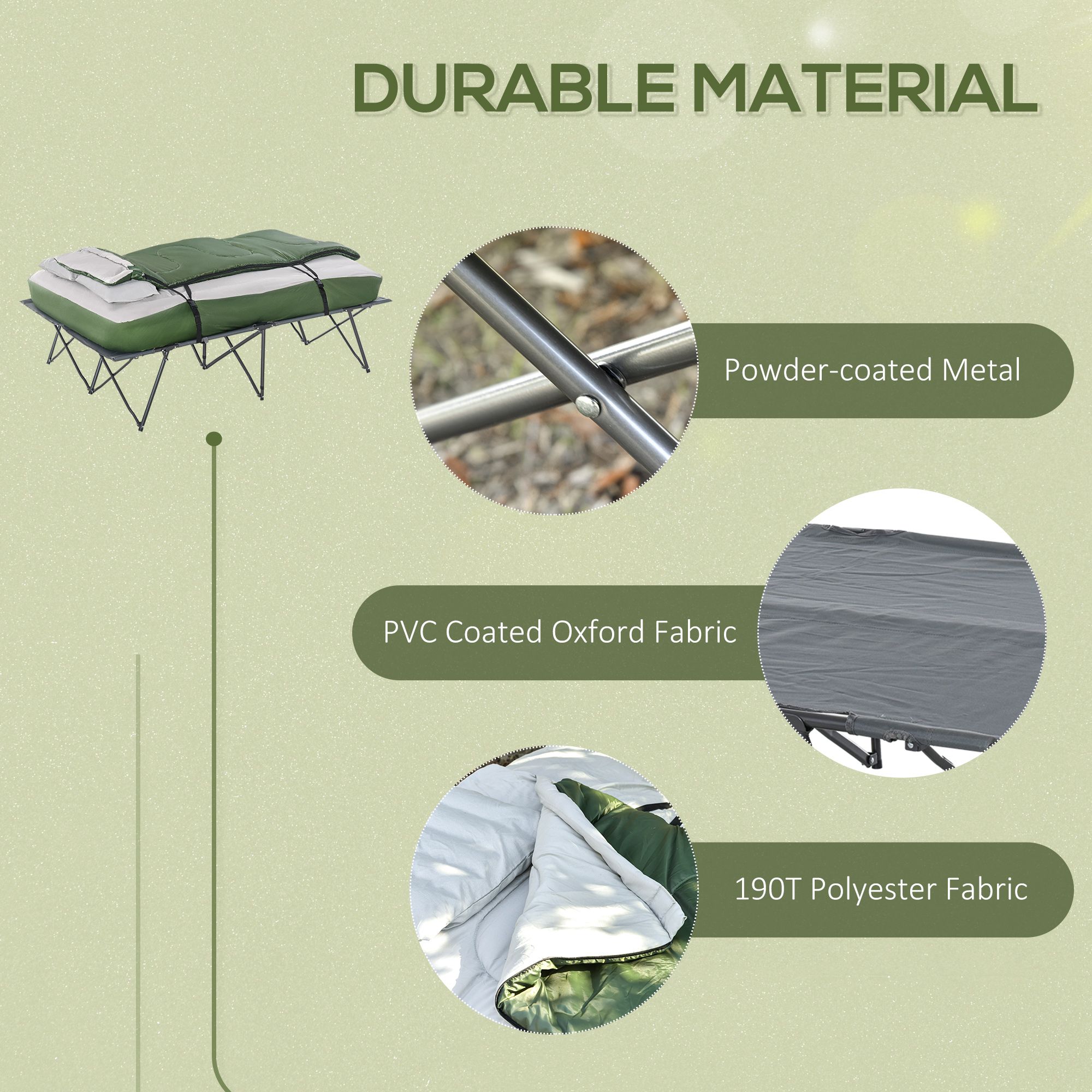 DURABLE MATERIAL

Powder-coated Metal

PVC Coated Oxford Fabric

190T Polyester Fabric