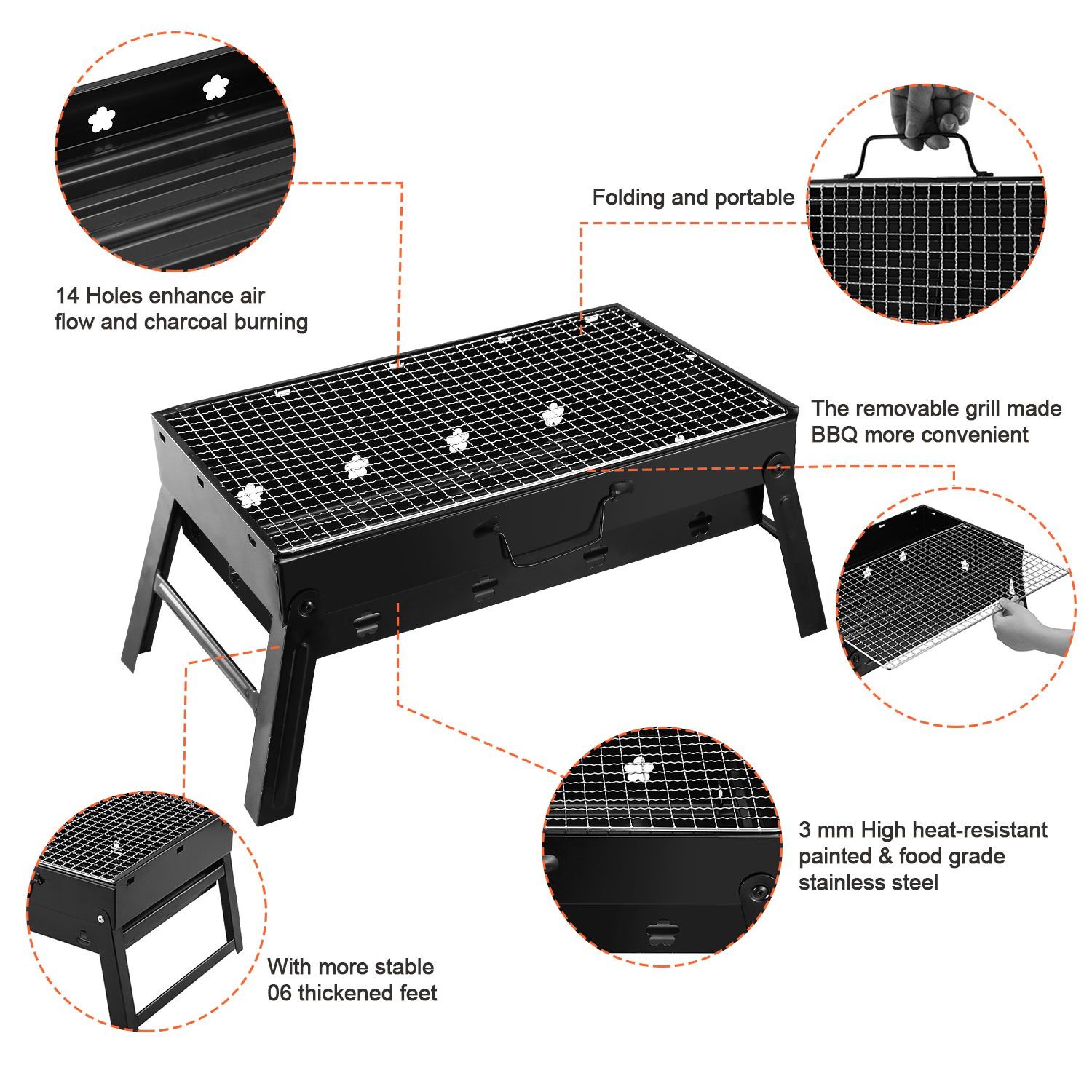 14 Holes enhance air flow and charcoal burning

Folding and portable

The removable grill made BBQ more convenient

3 mm High heat-resistant painted & food grade stainless steel

With more stable 06 thickened feet