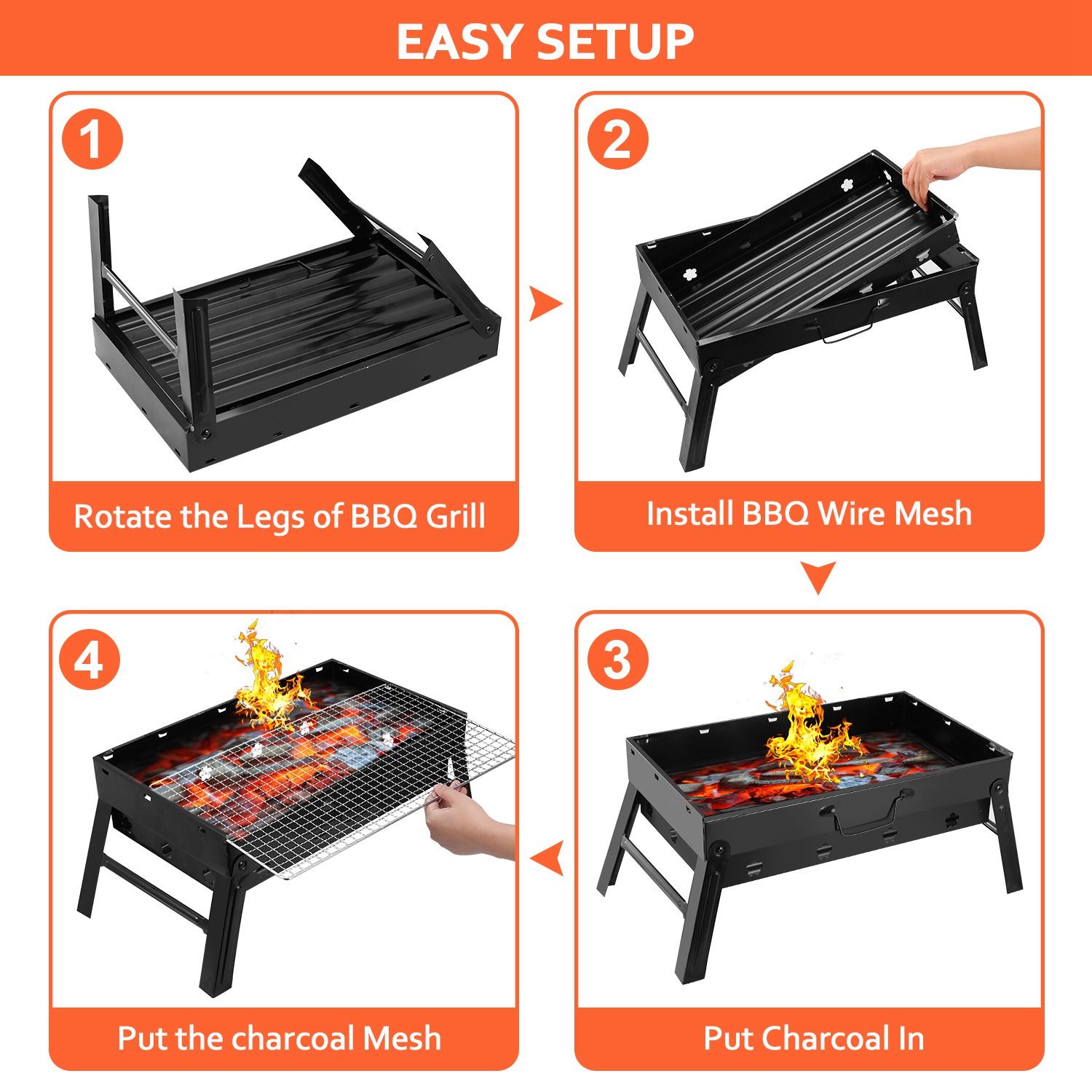 EASY SETUP

1

Rotate the Legs of BBQ Grill

2

Install BBQ Wire Mesh

3

Put Charcoal In

4

Put the charcoal Mesh