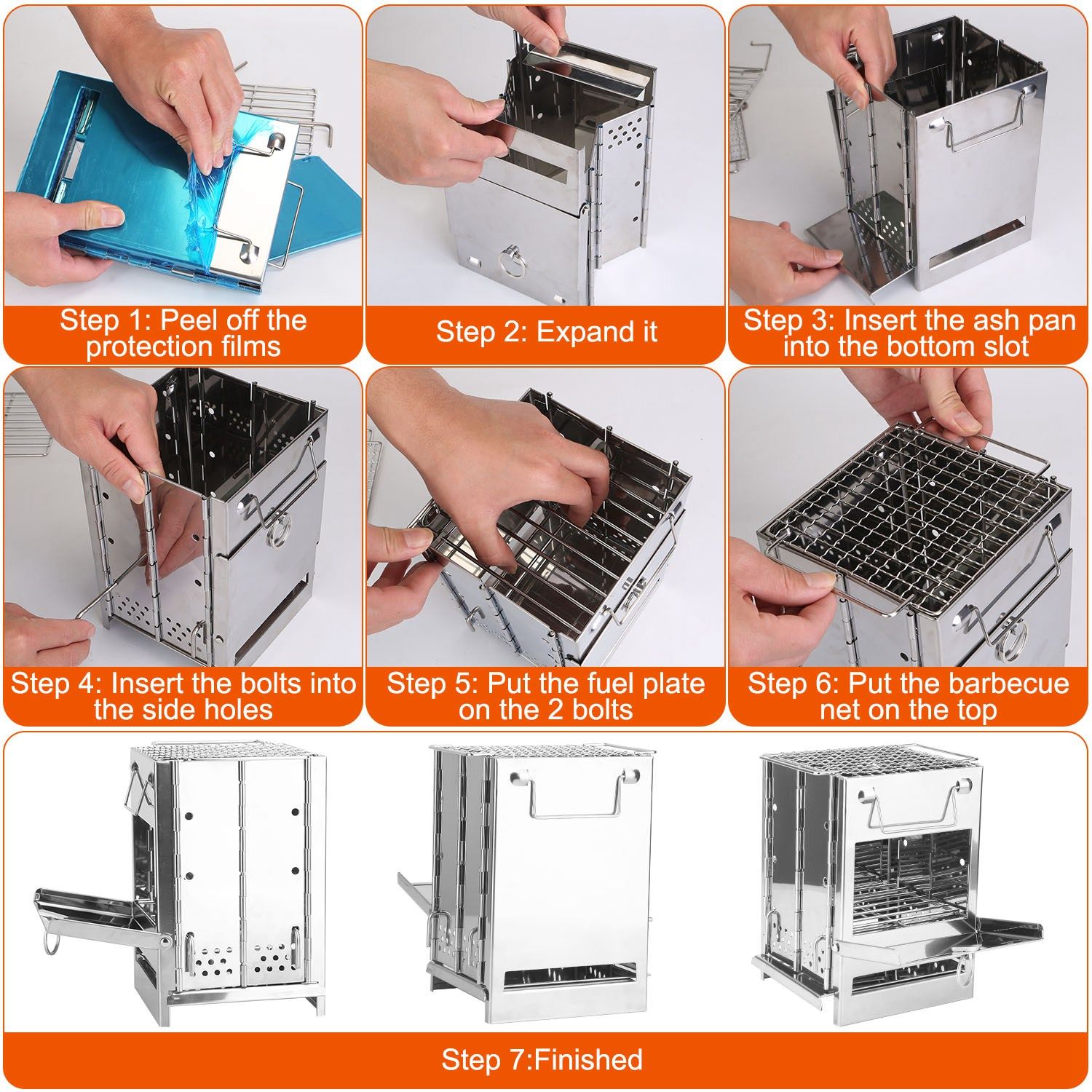 Step 1: Peel off the protection films

Step 2: Expand it

Step 3: Insert the ash pan into the bottom slot

Step 4: Insert the bolts into the side holes

Step 5: Put the fuel plate on the 2 bolts

Step 6: Put the barbecue net on the top

Step 7:Finished